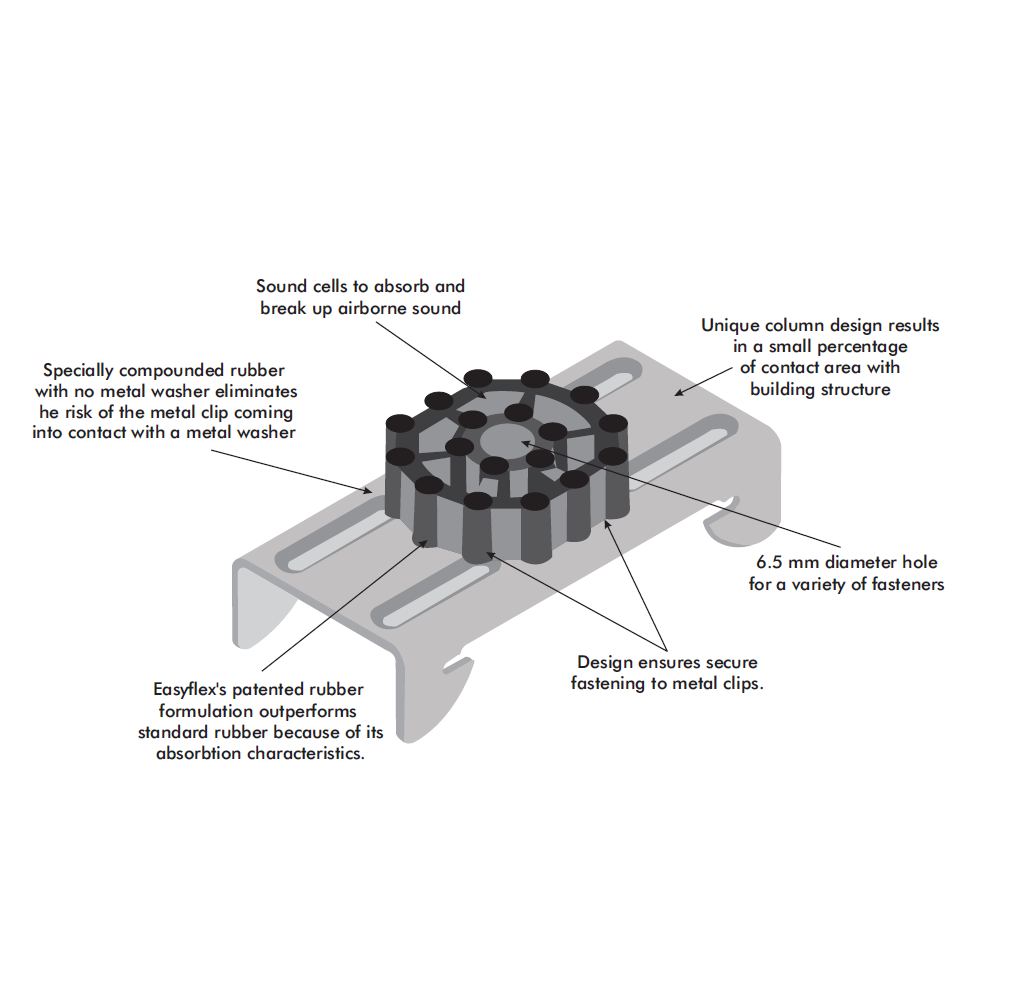 Sound cells to absorb and break up airborne sound

Unique column design results in a small percentage of contact area with building structure

Specially compounded rubber with no metal washer eliminates he risk of the metal clip coming into contact with a metal washer

6.5 mm diameter hole for a variety of fasteners

Design ensures secure fastening to metal clips.

Easyflex's patented rubber formulation outperforms standard rubber because of its absorbtion characteristics.